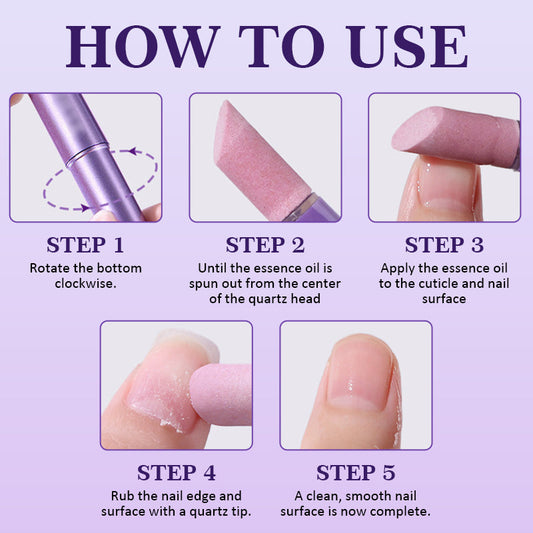 HOW TO USE

STEP 1
Rotate the bottom clockwise.

STEP 2
Until the essence oil is spun out from the center of the quartz head

STEP 3
Apply the essence oil to the cuticle and nail surface

STEP 4
Rub the nail edge and surface with a quartz tip.

STEP 5
A clean, smooth nail surface is now complete.